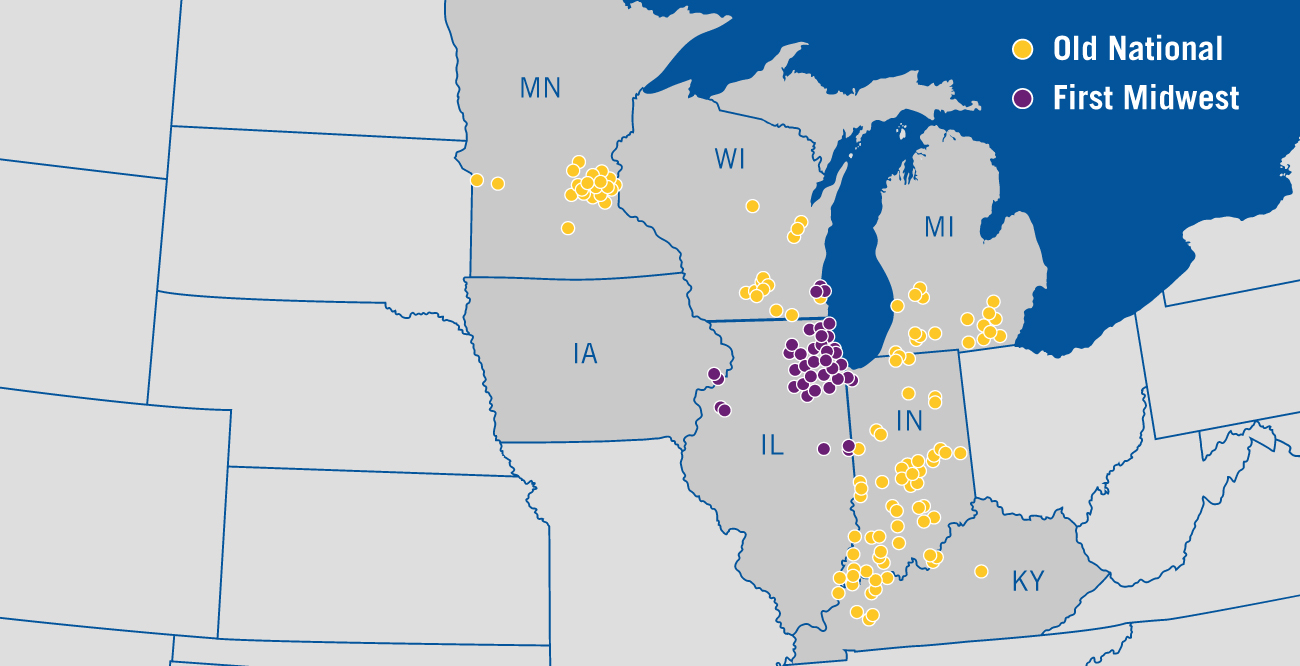 Old National
First Midwest

MN
WI
MI
IA
IL
IN
KY